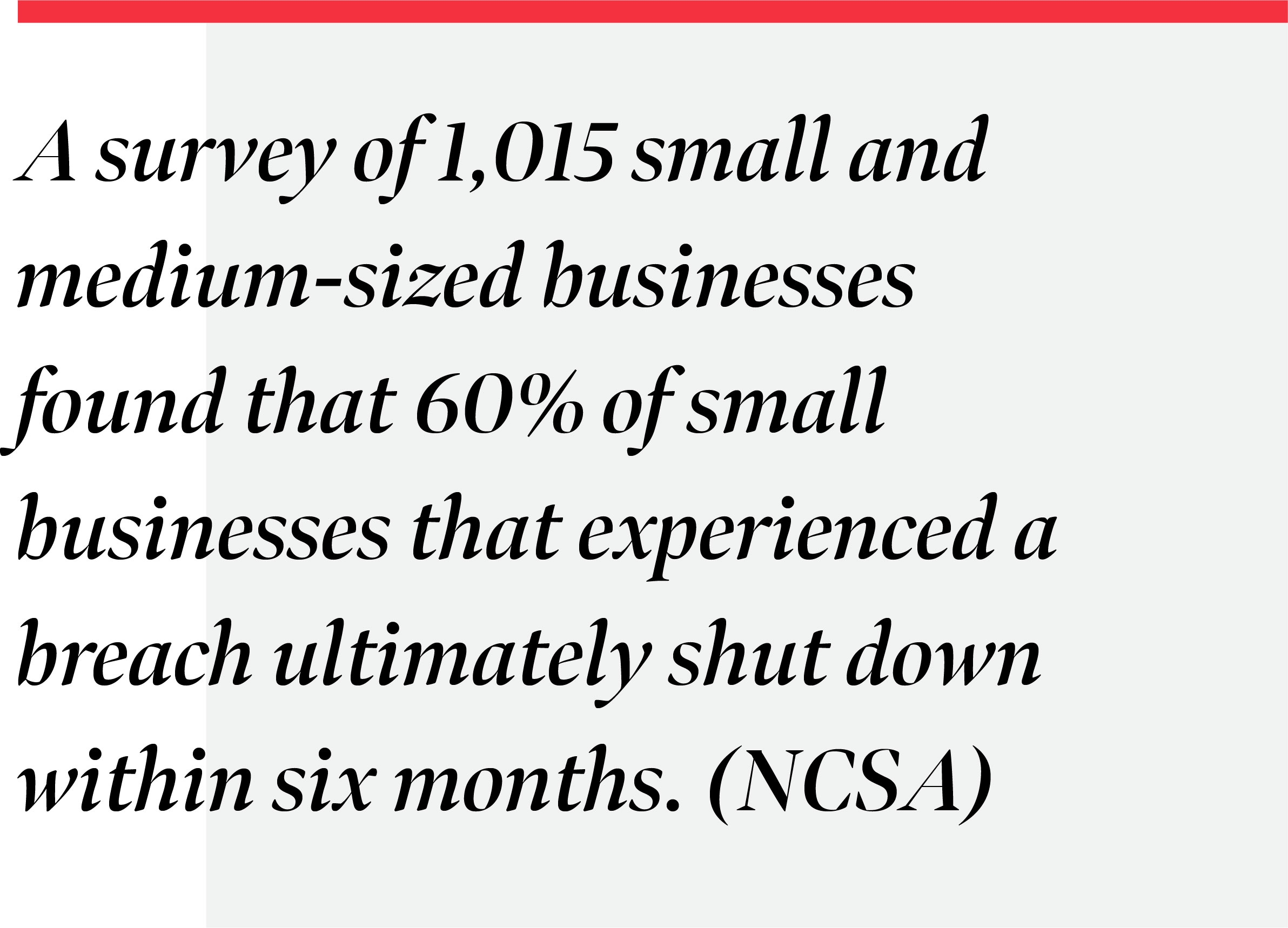 A survey of 1,015 small and medium-sized businesses found that 60% of small businesses that experienced a breach ultimately shut down within six months. (NCSA)